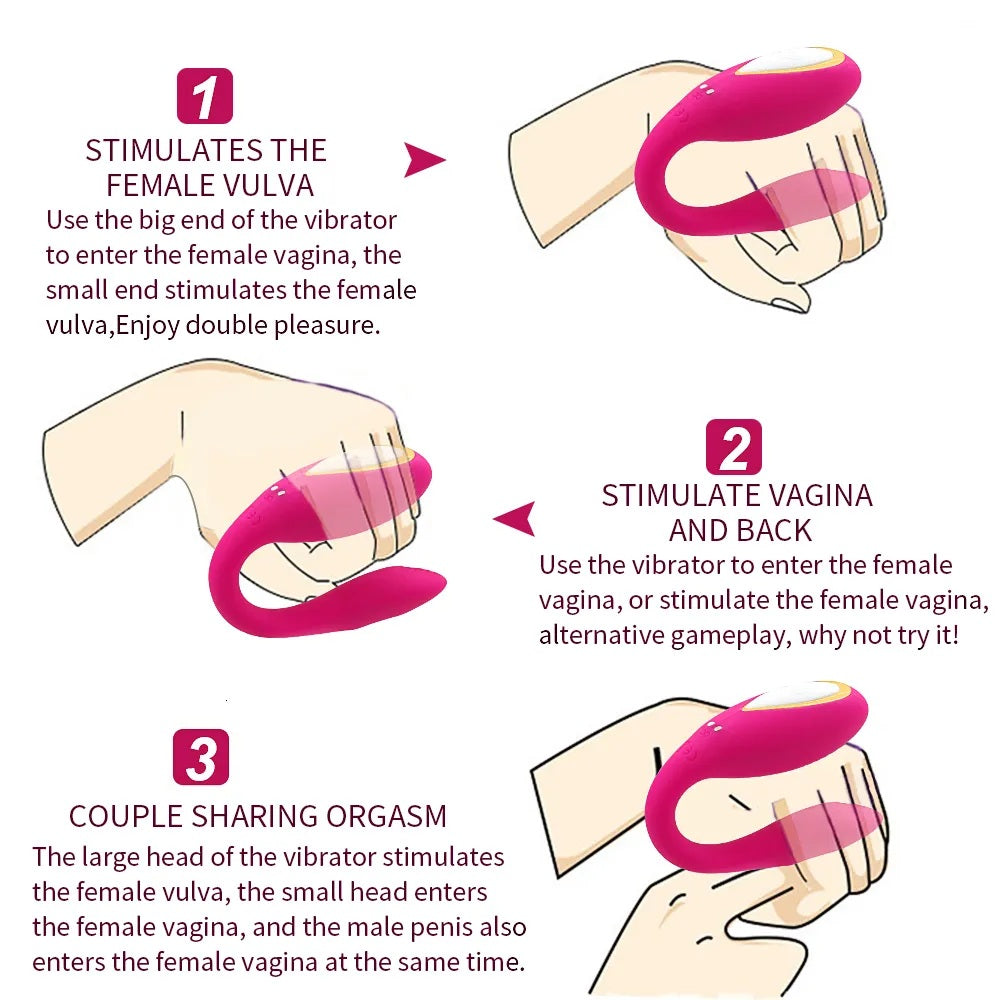 1

STIMULATES THE FEMALE VULVA

Use the big end of the vibrator to enter the female vagina, the small end stimulates the female vulva,Enjoy double pleasure.

2

STIMULATE VAGINA AND BACK

Use the vibrator to enter the female vagina, or stimulate the female vagina, alternative gameplay, why not try it!

3

COUPLE SHARING ORGASM

The large head of the vibrator stimulates the female vulva, the small head enters the female vagina, and the male penis also enters the female vagina at the same time.