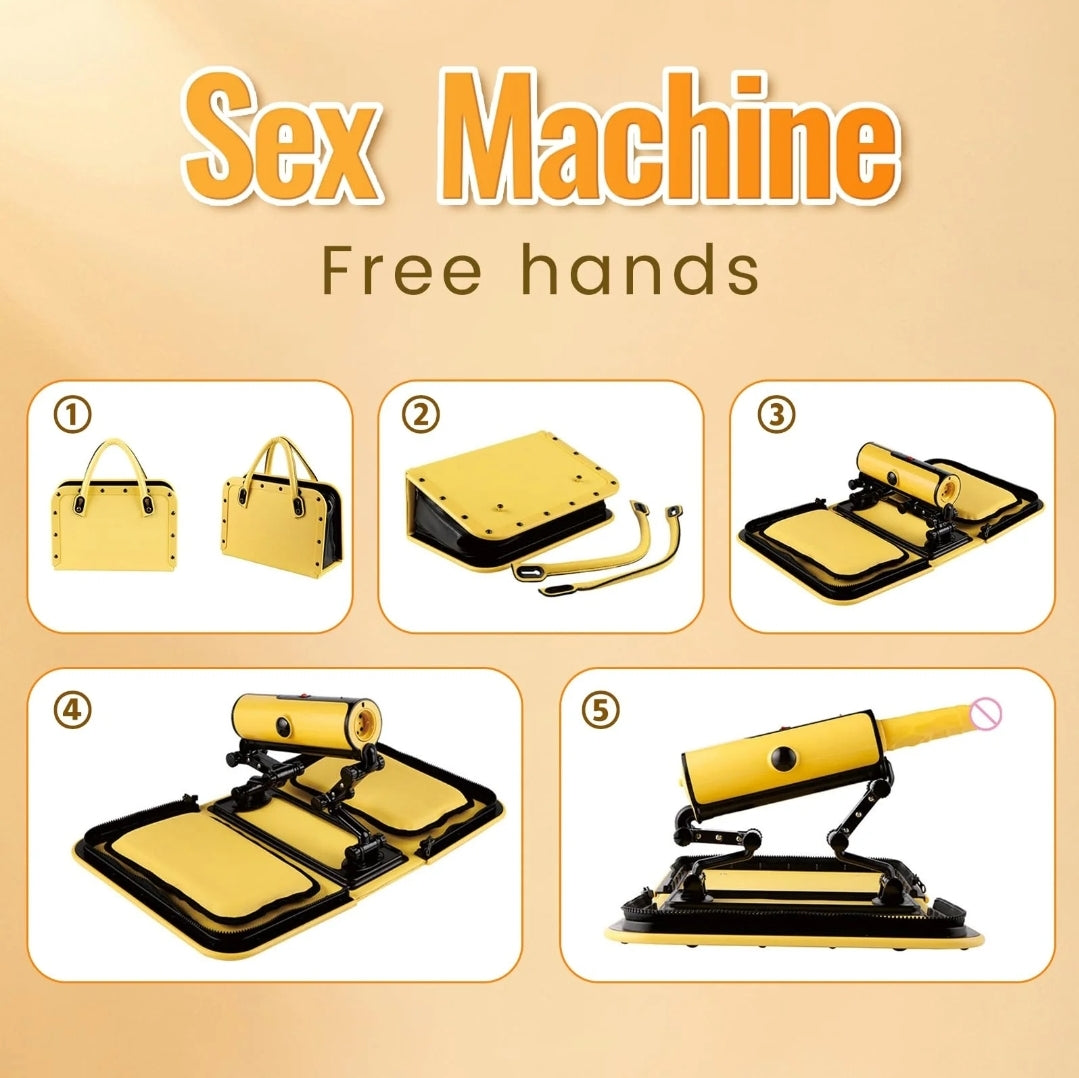 Sex Machine

Free hands

①

②

③

④

⑤