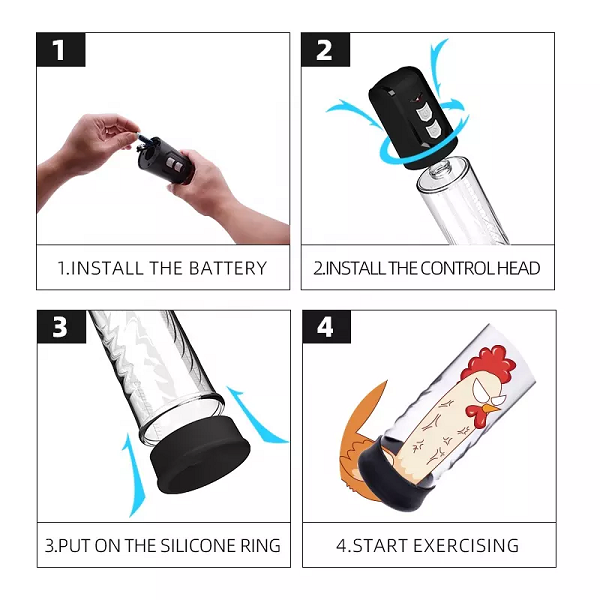 1

1.INSTALL THE BATTERY

2

2.INSTALL THE CONTROL HEAD

3

3.PUT ON THE SILICONE RING

4

4.START EXERCISING