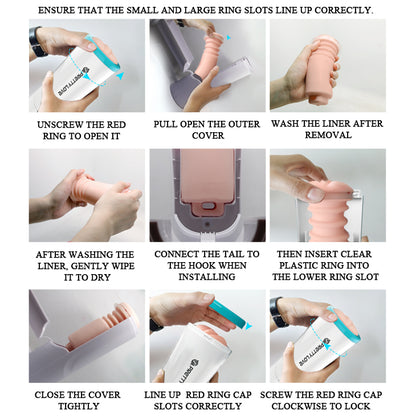 ENSURE THAT THE SMALL AND LARGE RING SLOTS LINE UP CORRECTLY.

PRETTY LOVE

UNSCREW THE RED RING TO OPEN IT

PULL OPEN THE OUTER COVER

WASH THE LINER AFTER REMOVAL

AFTER WASHING THE LINER, GENTLY WIPE IT TO DRY

CONNECT THE TAIL TO THE HOOK WHEN INSTALLING

THEN INSERT CLEAR PLASTIC RING INTO THE LOWER RING SLOT

PRETTY LOVE

PRETTY LOVE

CLOSE THE COVER TIGHTLY

LINE UP RED RING CAP SLOTS CORRECTLY

SCREW THE RED RING CAP CLOCKWISE TO LOCK