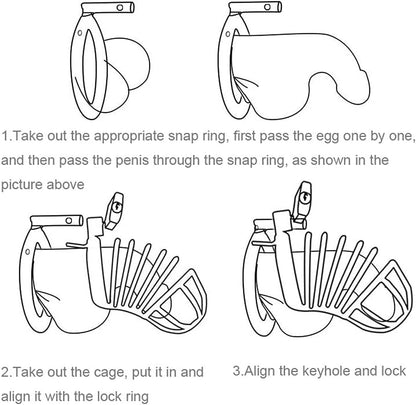 1.Take out the appropriate snap ring, first pass the egg one by one, and then pass the penis through the snap ring, as shown in the picture above

2.Take out the cage, put it in and align it with the lock ring

3.Align the keyhole and lock