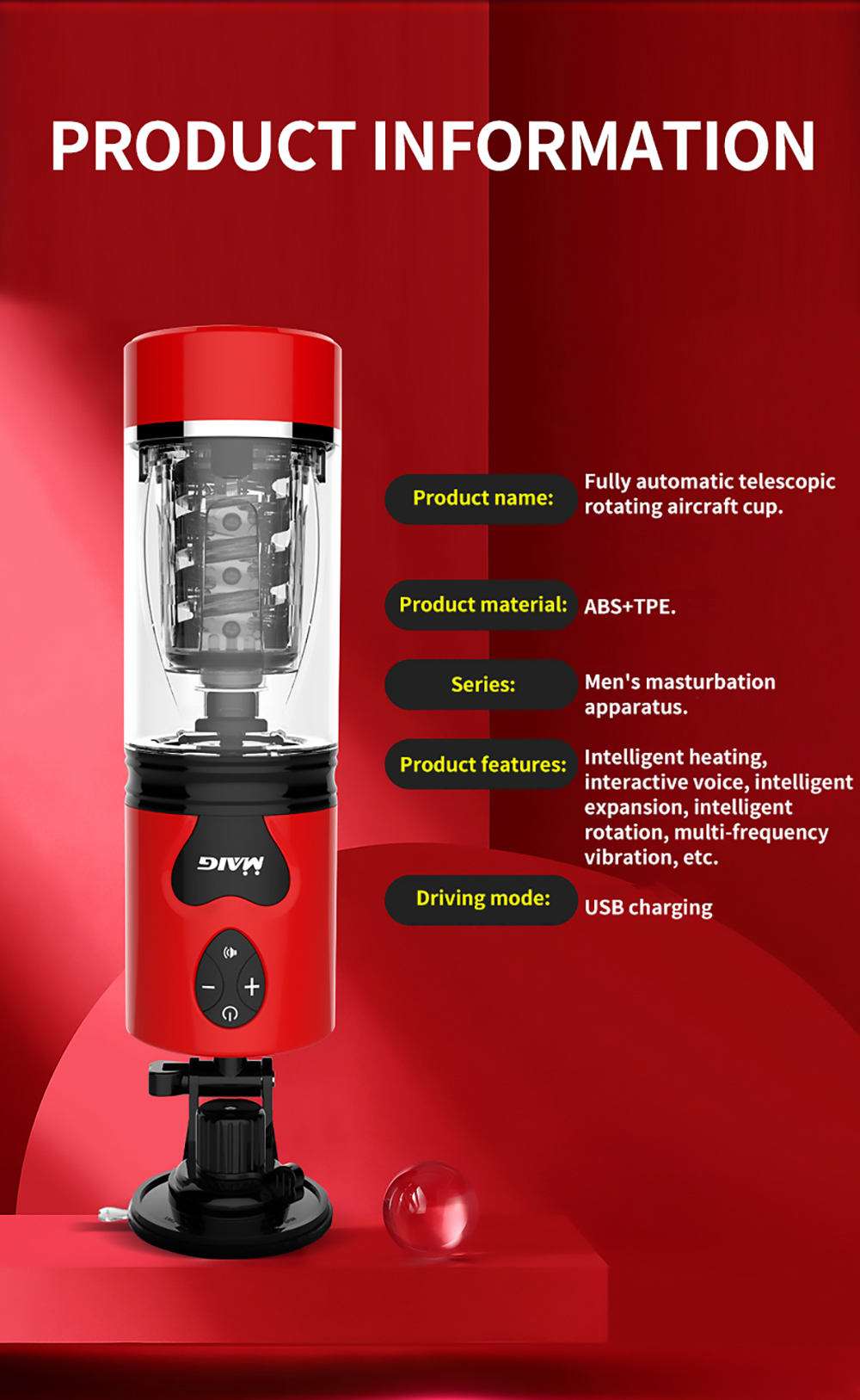 PRODUCT INFORMATION

Product name: Fully automatic telescopic rotating aircraft cup.

Product material: ABS+TPE.

Series: Men's masturbation apparatus.

Product features: Intelligent heating, interactive voice, intelligent expansion, intelligent rotation, multi-frequency vibration, etc.

Driving mode: USB charging

MAIG

− +