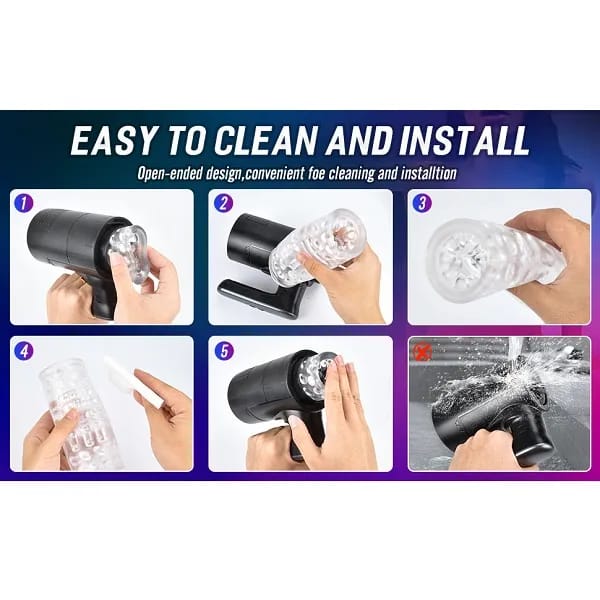 EASY TO CLEAN AND INSTALL

Open-ended design,convenient foe cleaning and installtion

1

2

3

4

5